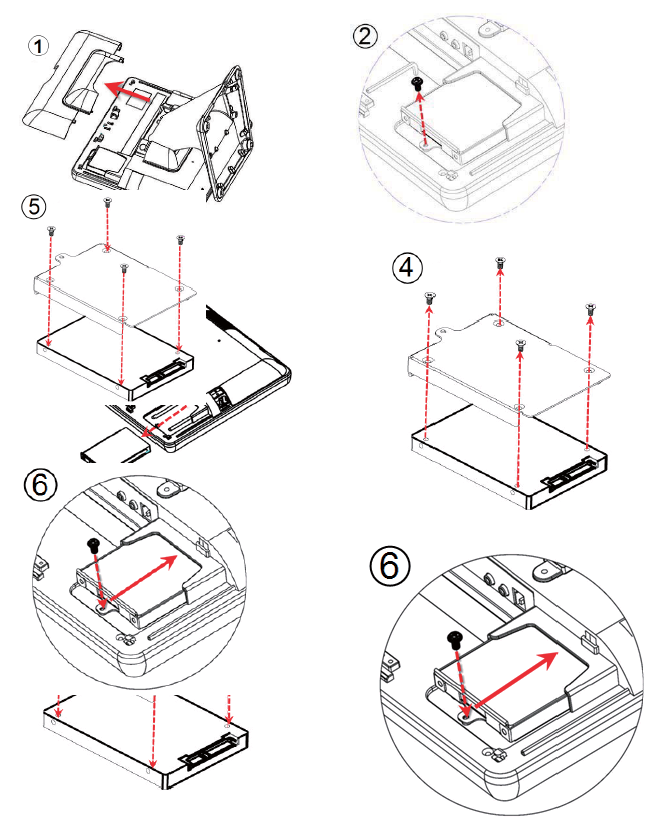 ①
②
⑤
④
⑥
⑥