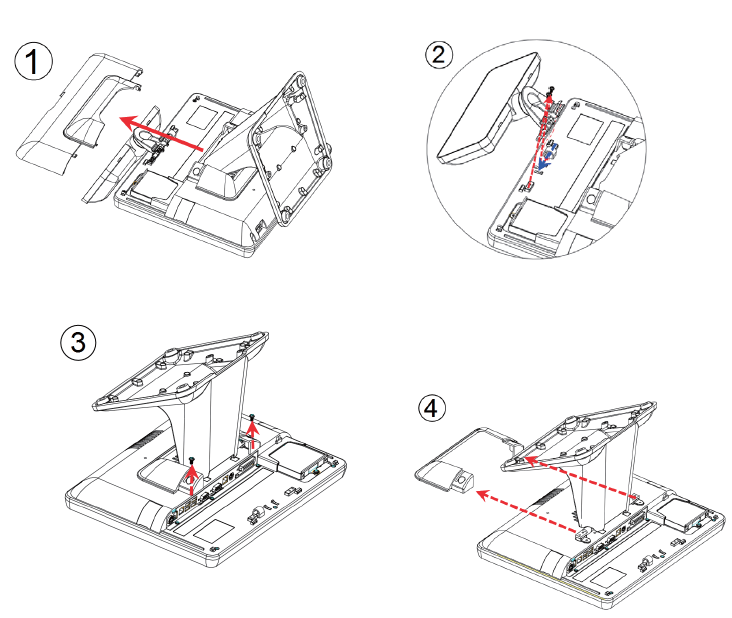 ①

②

③

④